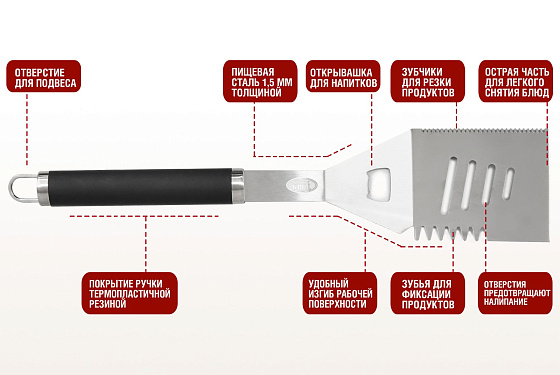 ОТВЕРСТИЕ ДЛЯ ПОДВЕСА

ПИЩЕВАЯ СТАЛЬ 1,5 ММ ТОЛЩИНОЙ

ОТКРЫВАШКА ДЛЯ НАПИТКОВ

ЗУБЧИКИ ДЛЯ РЕЗКИ ПРОДУКТОВ

ОСТРАЯ ЧАСТЬ ДЛЯ ЛЕГКОГО СНЯТИЯ БЛЮД

ПОКРЫТИЕ РУЧКИ ТЕРМОПЛАСТИЧНОЙ РЕЗИНОЙ

УДОБНЫЙ ИЗГИБ РАБОЧЕЙ ПОВЕРХНОСТИ

ЗУБЬЯ ДЛЯ ФИКСАЦИИ ПРОДУКТОВ

ОТВЕРСТИЯ ПРЕДОТВРАЩАЮТ НАЛИПАНИЕ